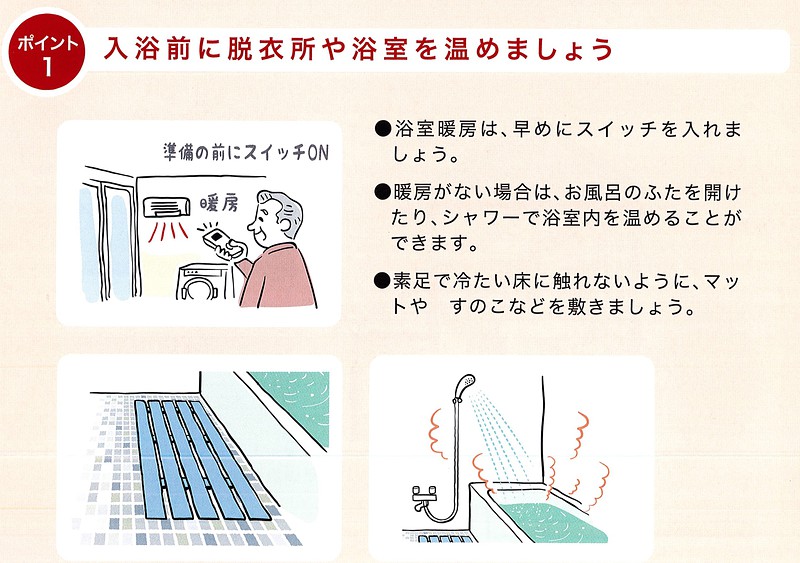 ポイント
1

入浴前に脱衣所や浴室を温めましょう

準備の前にスイッチON

暖房

●浴室暖房は、早めにスイッチを入れましょう。

●暖房がない場合は、お風呂のふたを開けたり、シャワーで浴室内を温めることができます。

●素足で冷たい床に触れないように、マットや　すのこなどを敷きましょう。